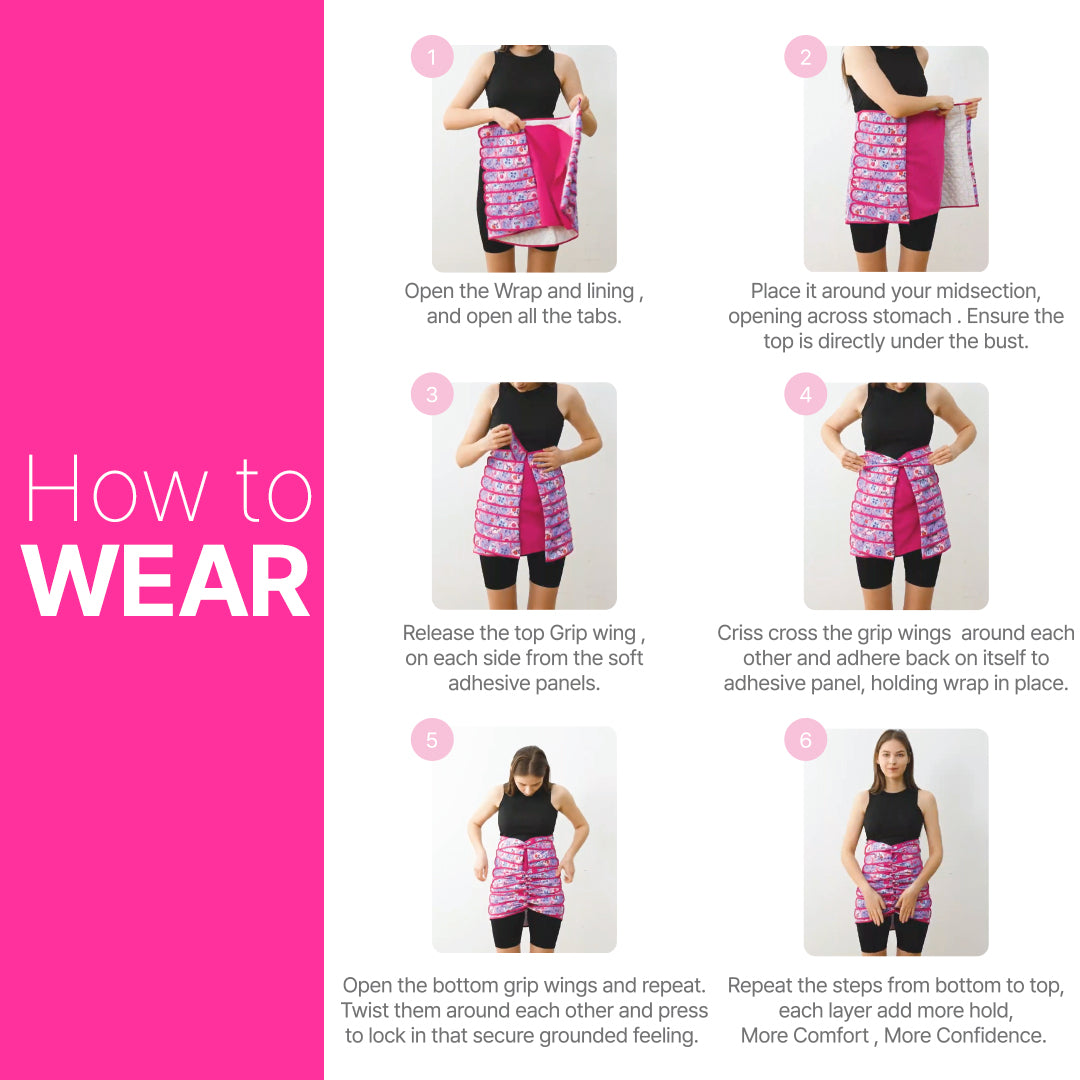 How to
WEAR

1

Open the Wrap and lining , and open all the tabs.

2

Place it around your midsection, opening across stomach . Ensure the top is directly under the bust.

3

Release the top Grip wing , on each side from the soft adhesive panels.

4

Criss cross the grip wings around each other and adhere back on itself to adhesive panel, holding wrap in place.

5

Open the bottom grip wings and repeat. Twist them around each other and press to lock in that secure grounded feeling.

6

Repeat the steps from bottom to top, each layer add more hold, More Comfort , More Confidence.